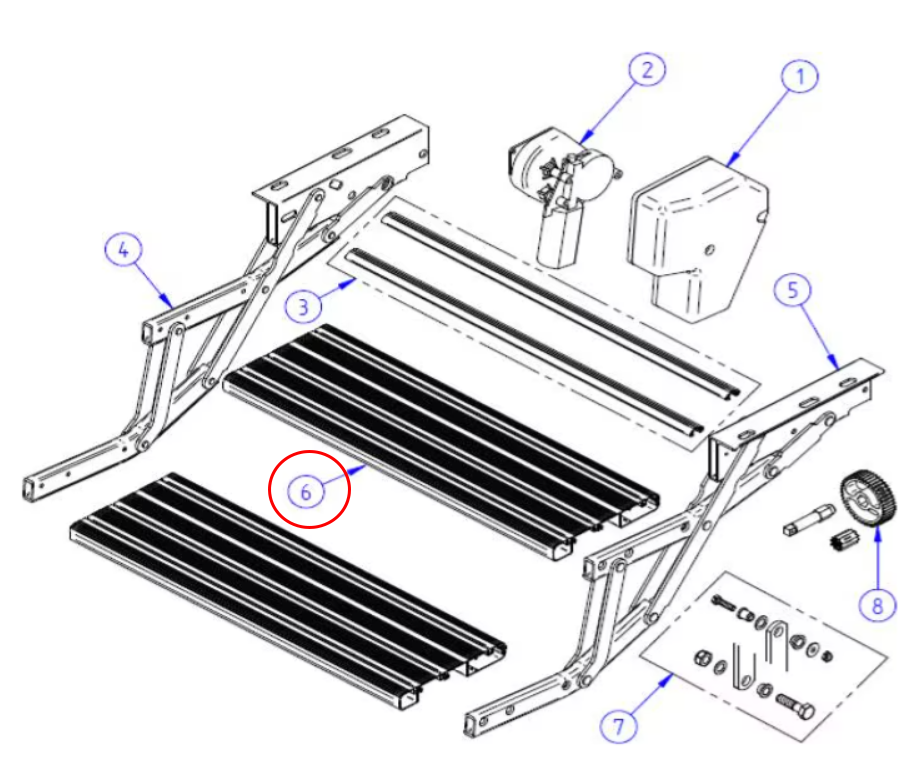 2
1
4
3
5
6
8
7